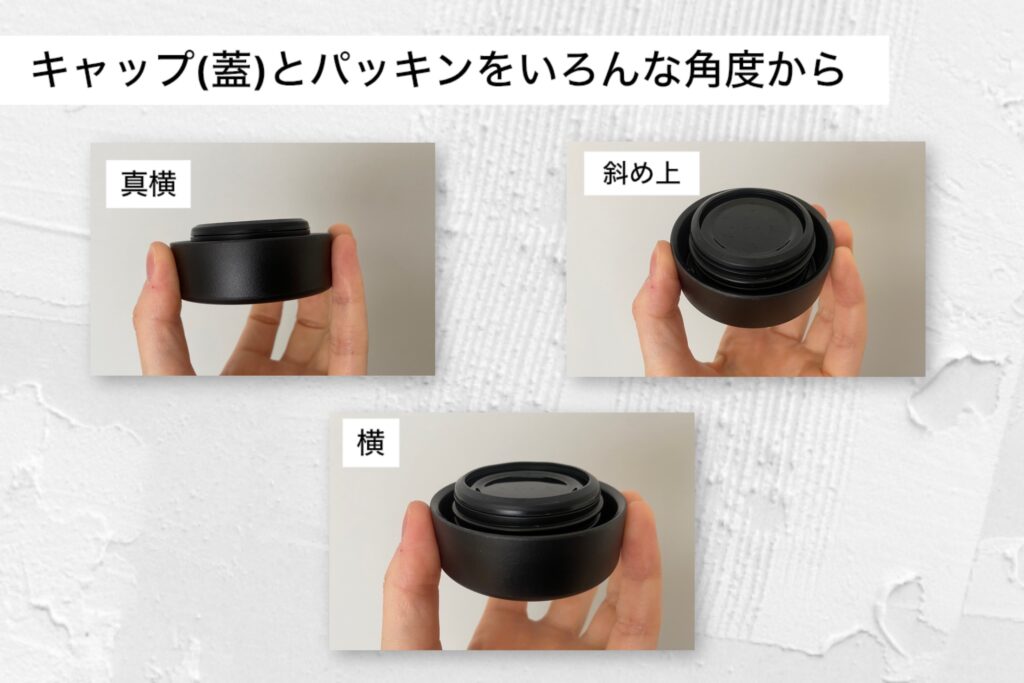 キャップ(蓋)とパッキンをいろんな角度から

真横

斜め上

横